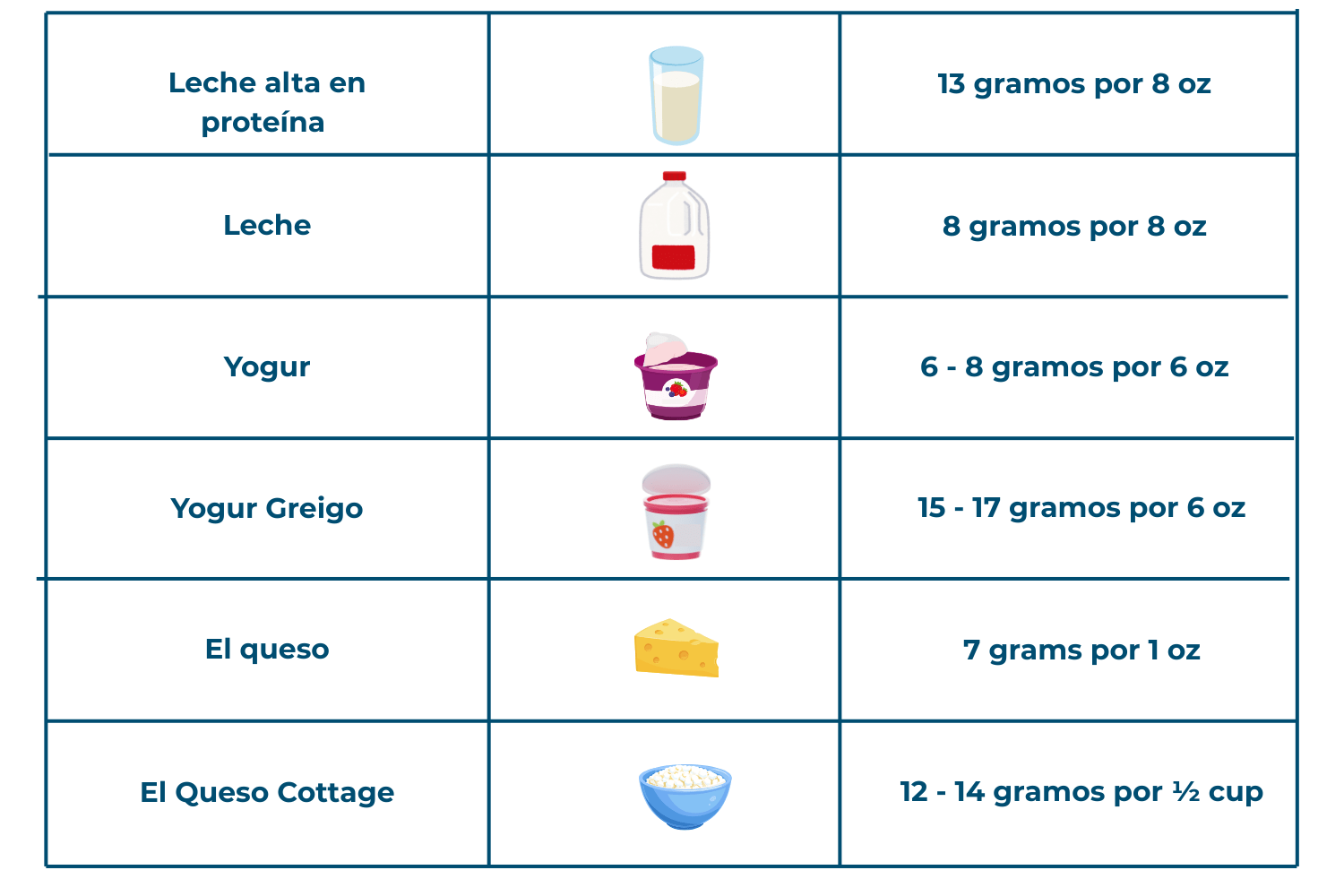 | | | |
|---|---|---|
| Leche alta en proteína | | 13 gramos por 8 oz |
| Leche | | 8 gramos por 8 oz |
| Yogur | | 6 - 8 gramos por 6 oz |
| Yogur Greigo | | 15 - 17 gramos por 6 oz |
| El queso | | 7 grams por 1 oz |
| El Queso Cottage | | 12 - 14 gramos por ½ cup |